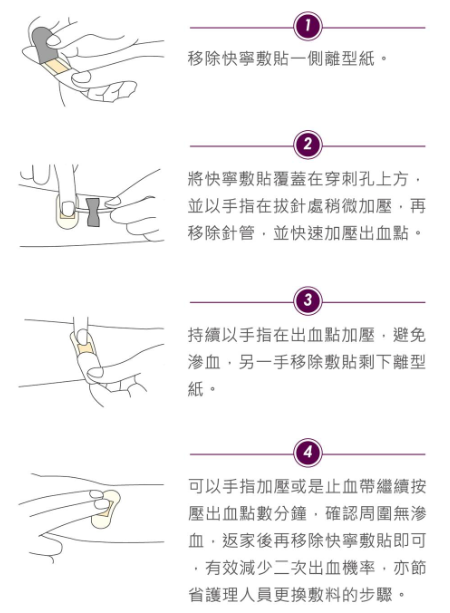 1

移除快寧敷貼一側離型紙。

2

將快寧敷貼覆蓋在穿刺孔上方，並以手指在拔針處稍微加壓，再移除針管，並快速加壓出血點。

3

持續以手指在出血點加壓，避免滲血，另一手移除敷貼剩下離型紙。

4

可以手指加壓或是止血帶繼續按壓出血點數分鐘，確認周圍無滲血，返家後再移除快寧敷貼即可，有效減少二次出血機率，亦節省護理人員更換敷料的步驟。